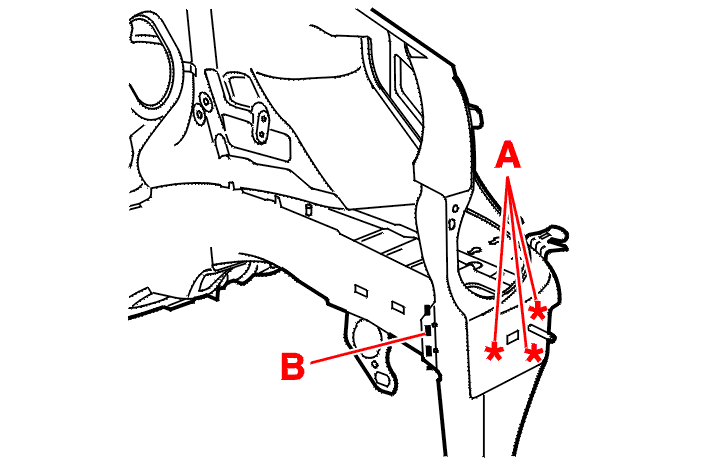 A
B