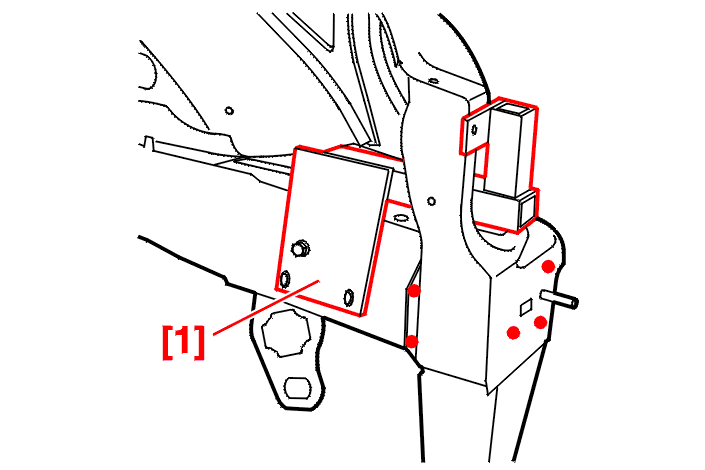 [1]