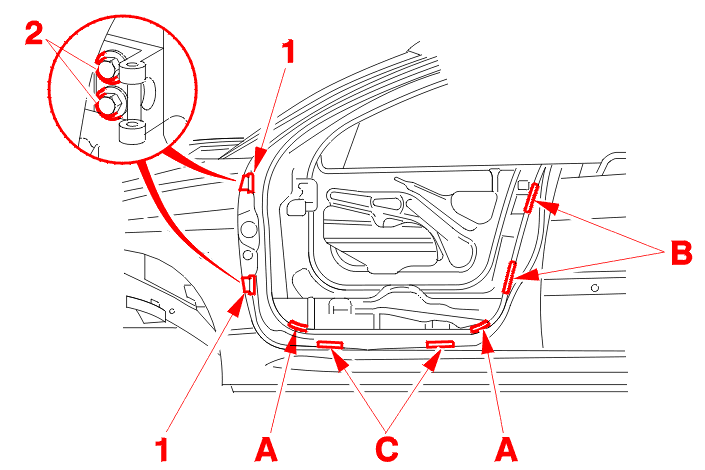 2
1
B
1
A
C
A