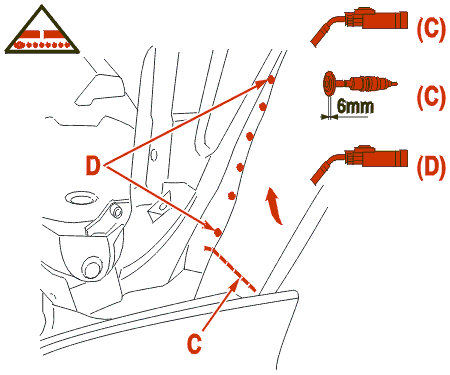 (C)
(C)
6mm
(D)
D
C