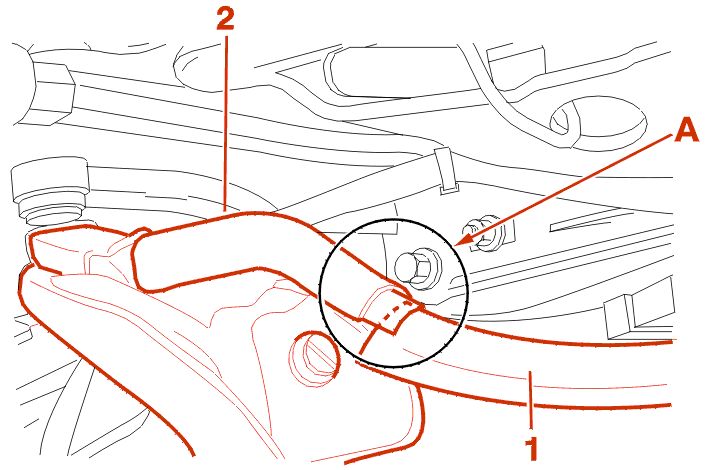 2

A

1