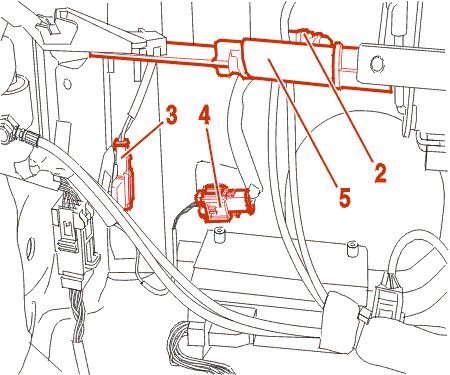 3
4
2
5