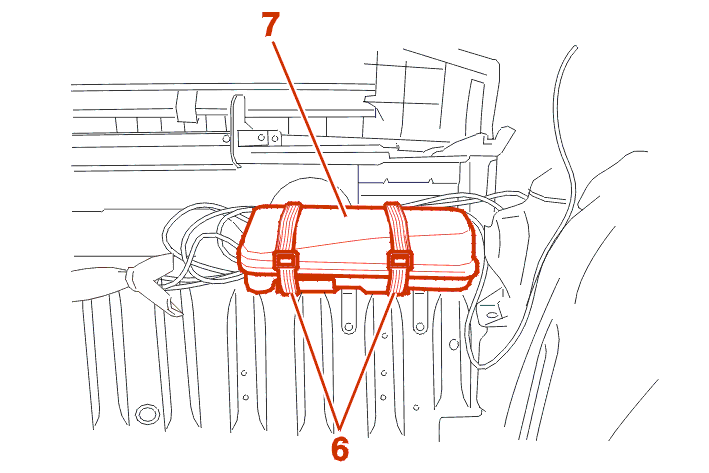 7

6