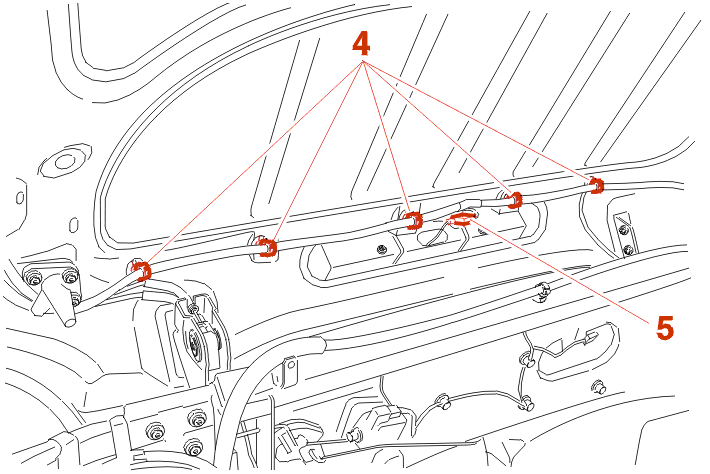 4
5