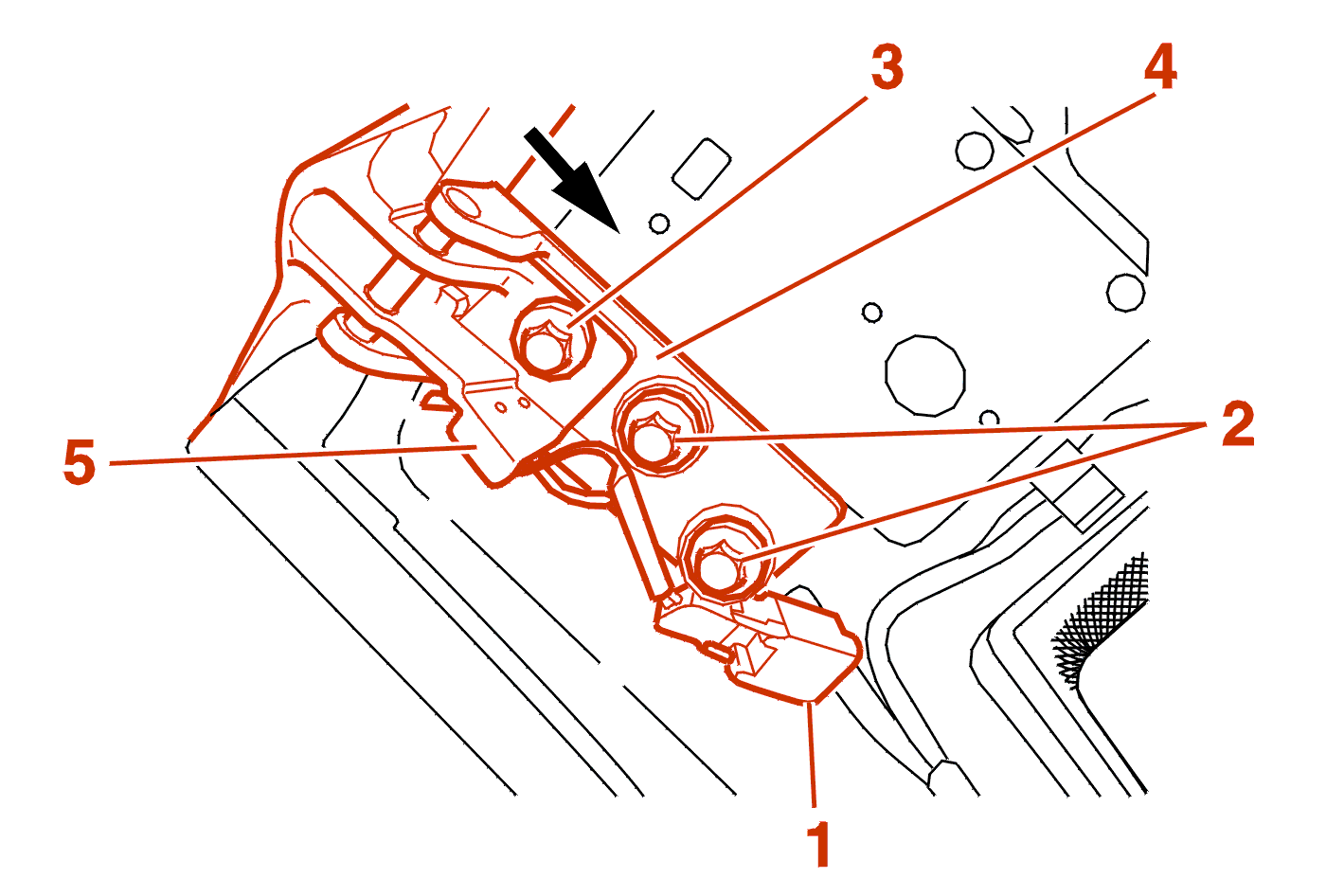 3
4
5
2
1