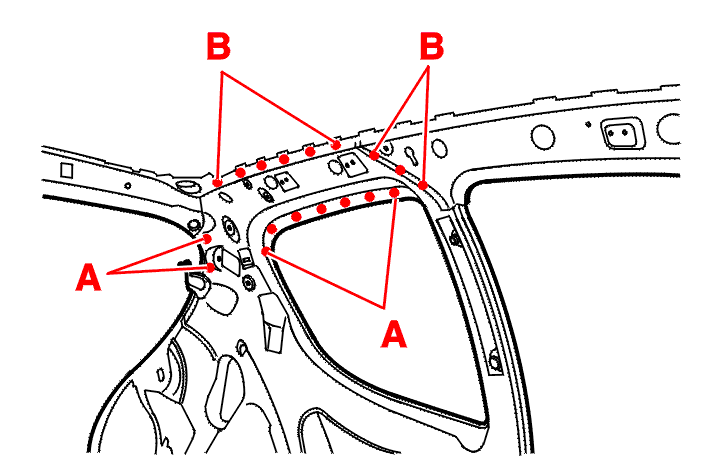 B
B
A
A