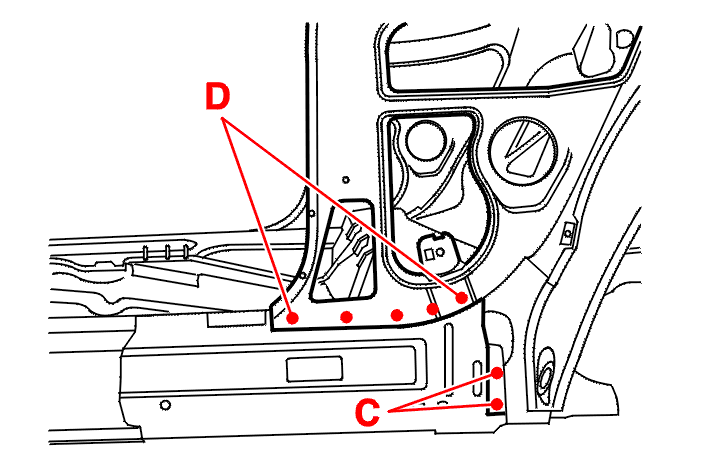 D

C