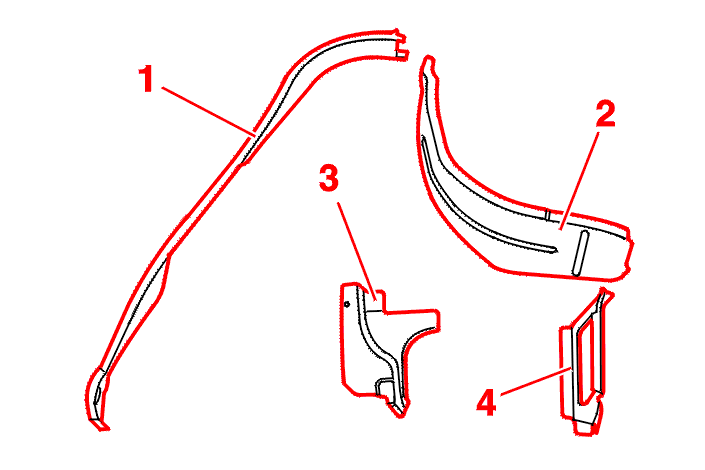 1
2
3
4