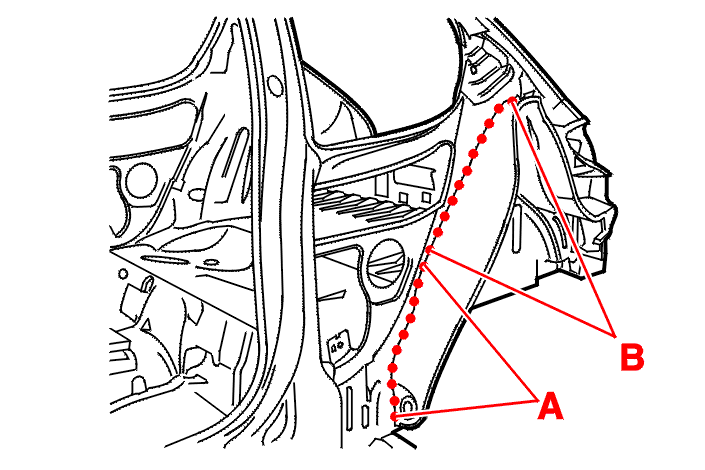 B
A