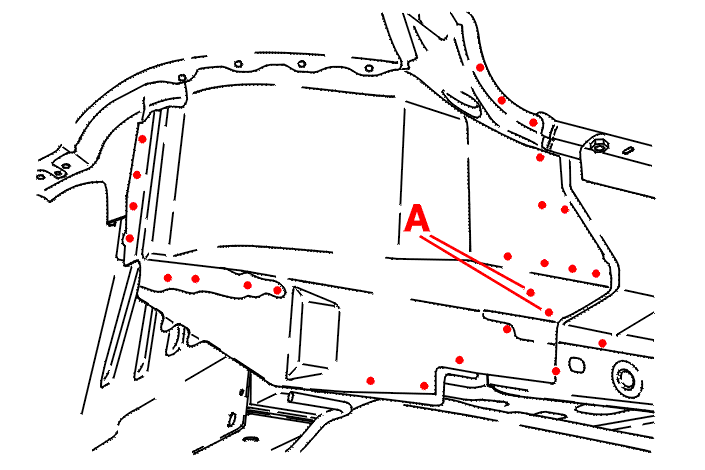 A