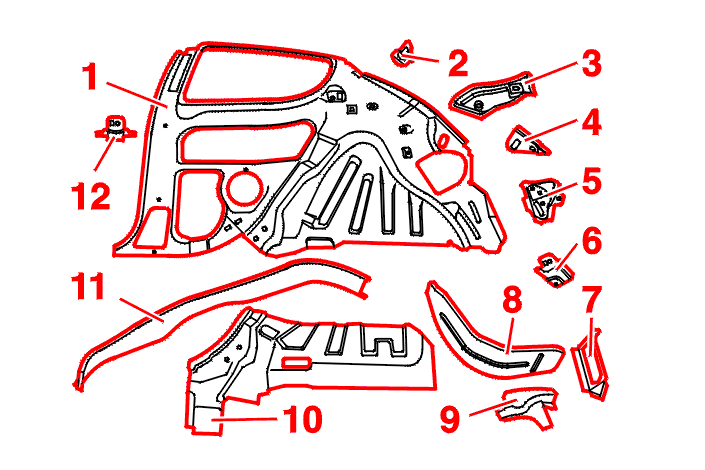 1
2
3
4
5
6
7
8
9
10
11
12