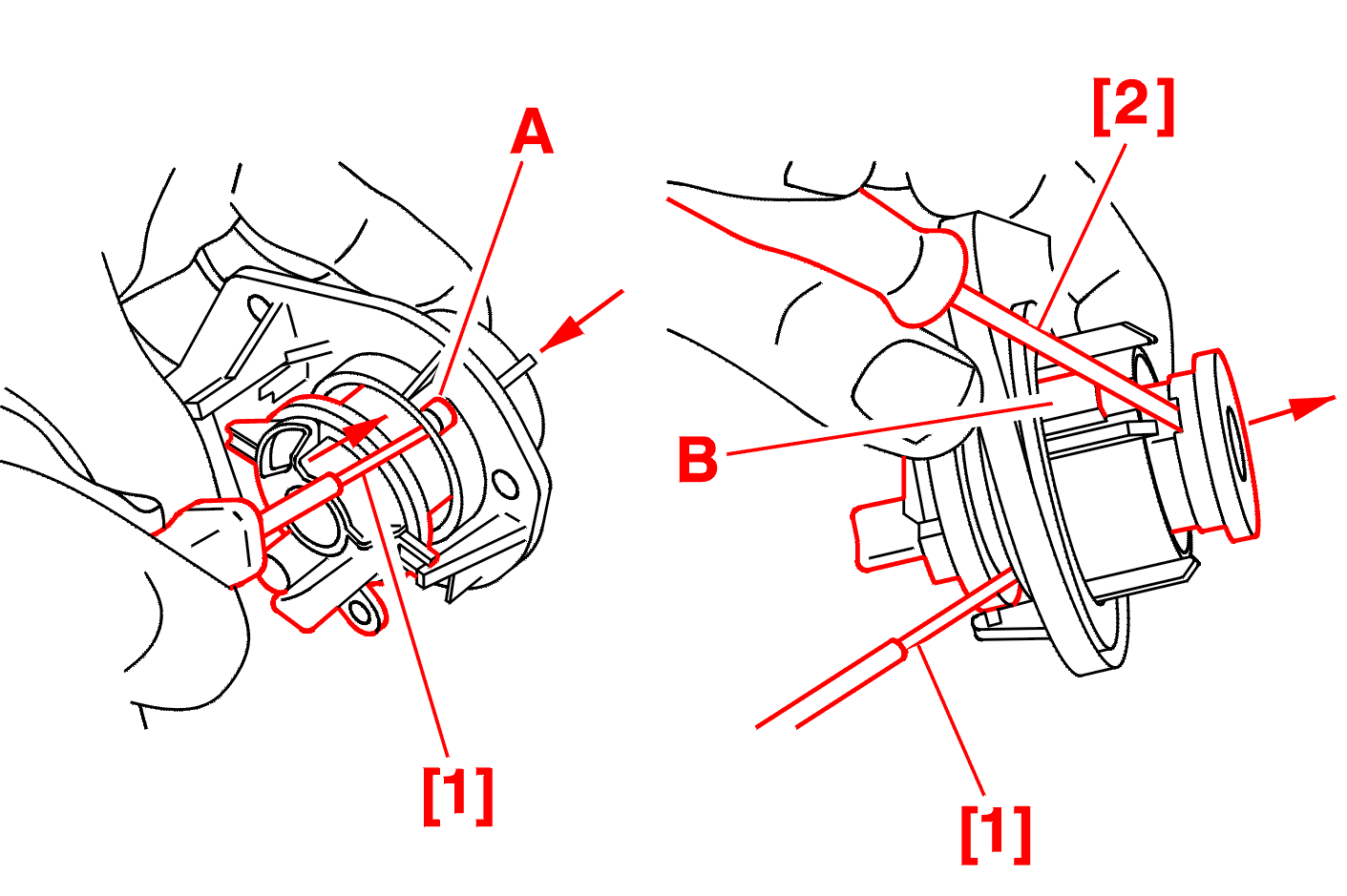 A
[1]
[2]
B
[1]