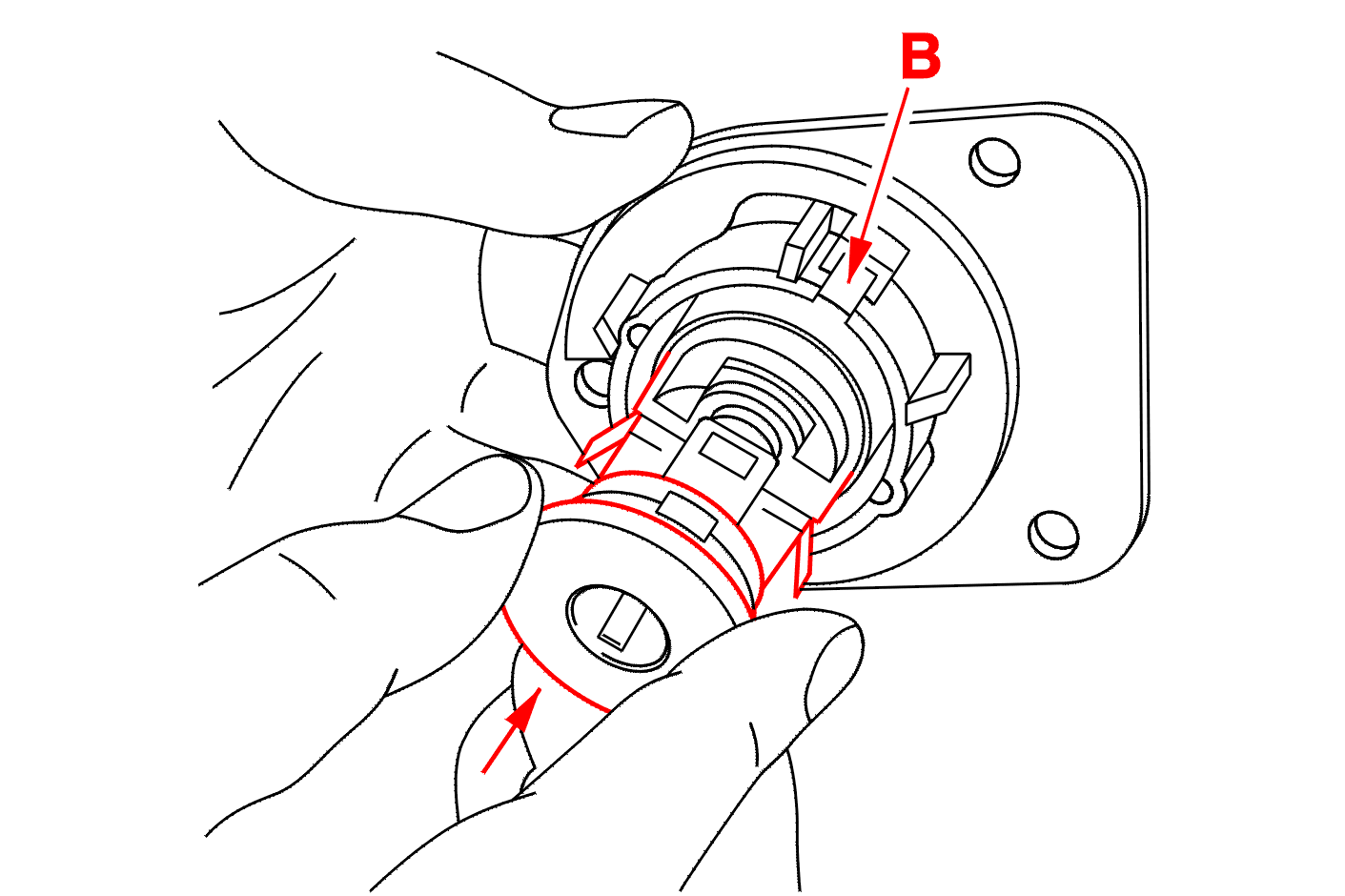 B