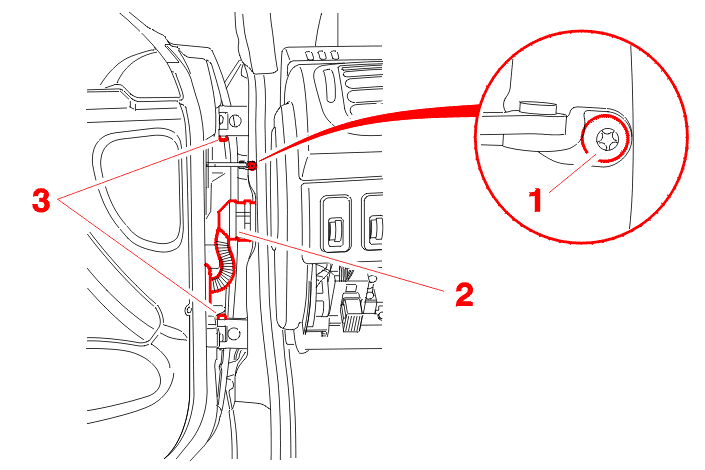 3
1
2