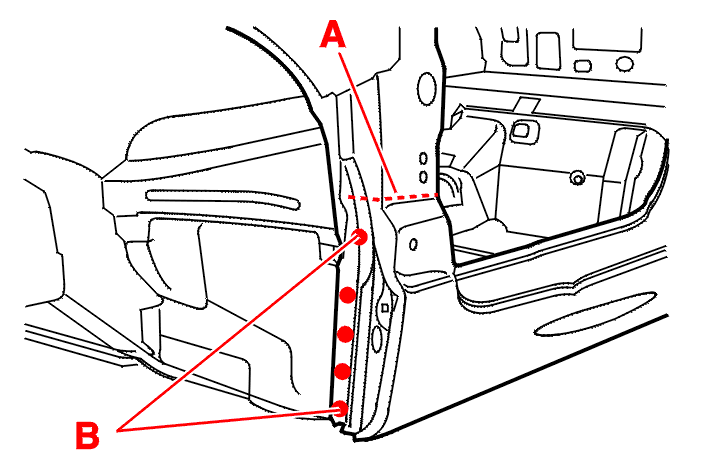 A

B