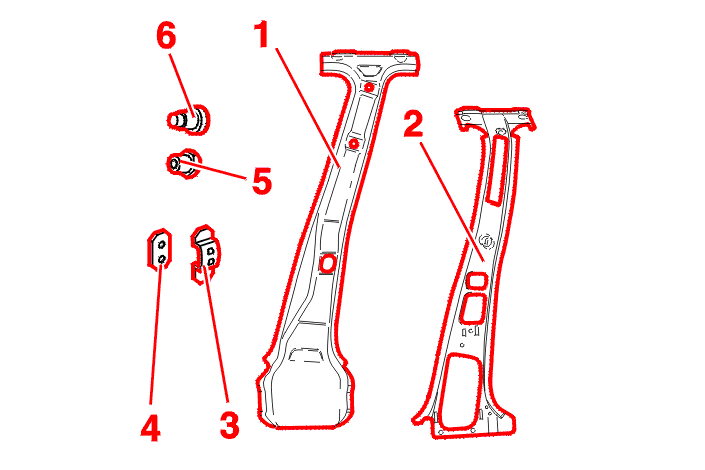 6
1
2
5
4
3