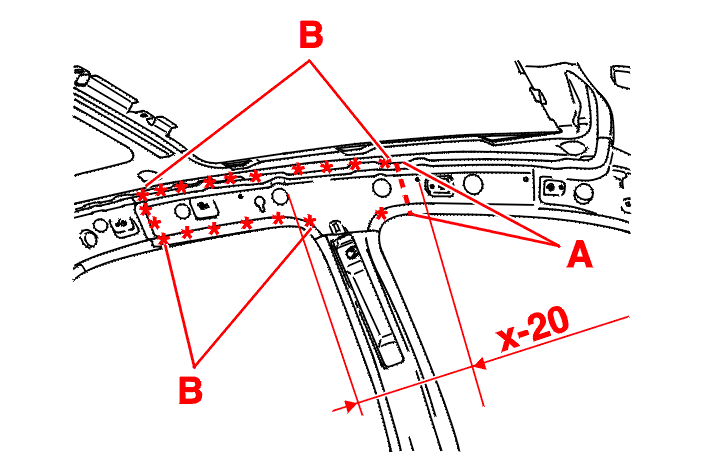 B
A
X-20
B