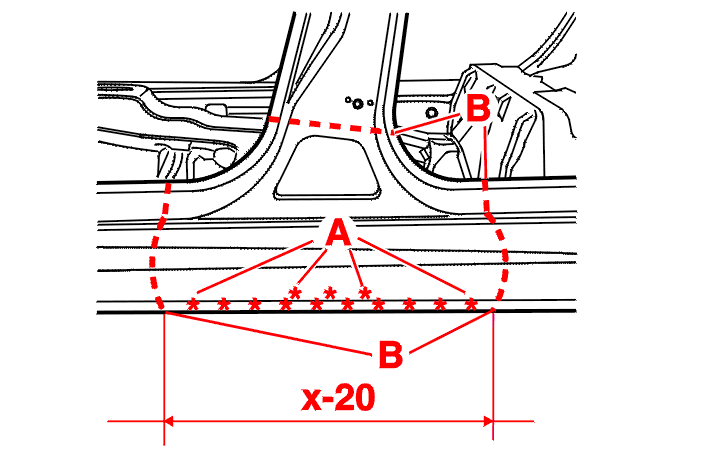 B
A
B
x-20