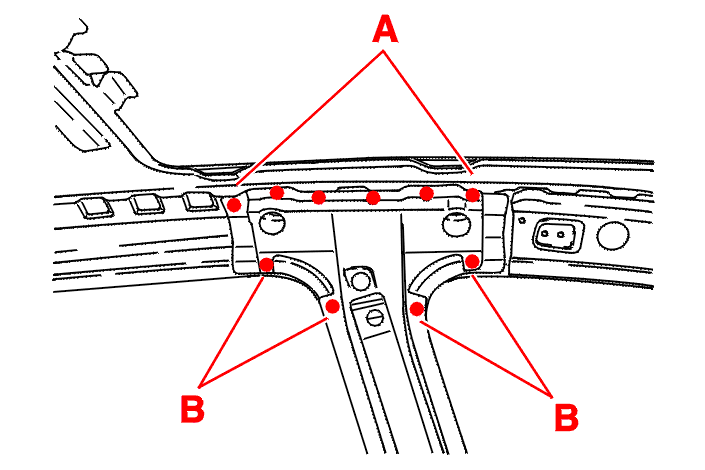 A

B

B