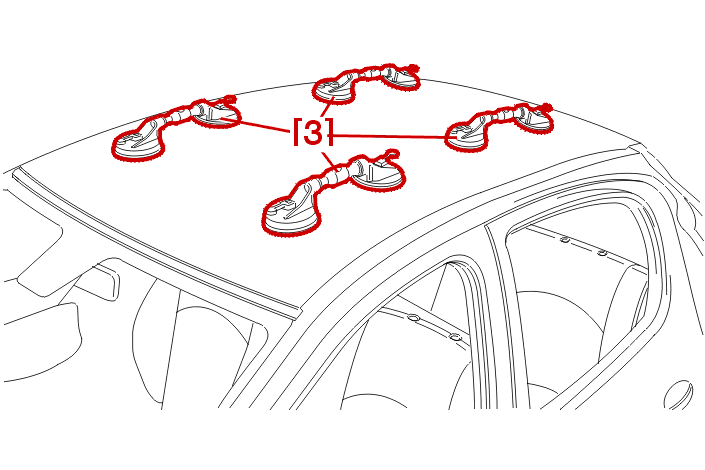 [3]