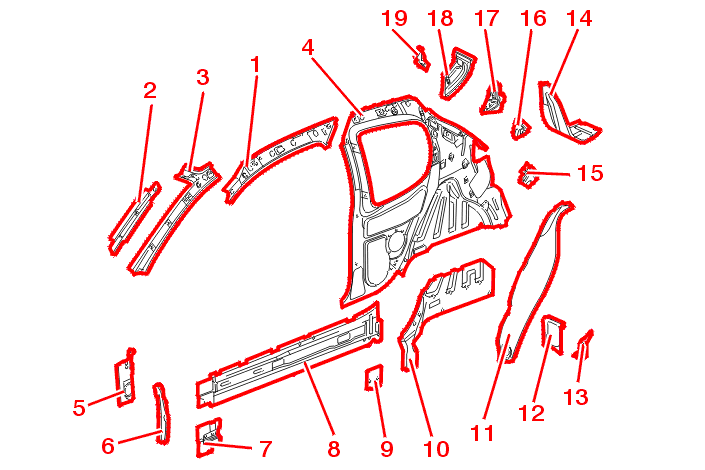 19
18
17
16
14
4
2
3
1
15
5
6
7
8
9
10
11
12
13