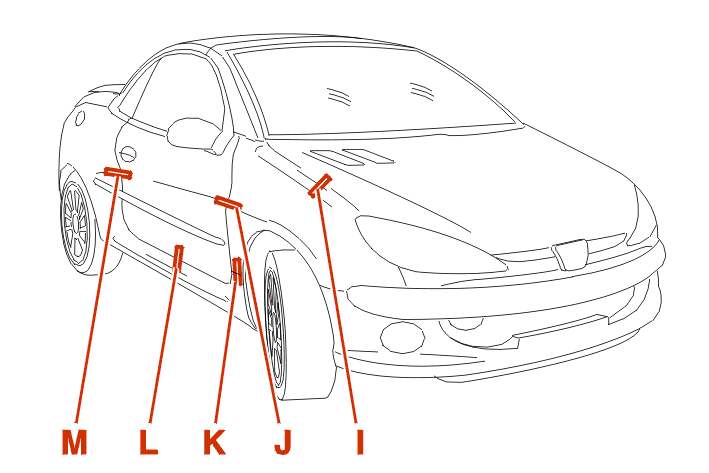 M L K J I