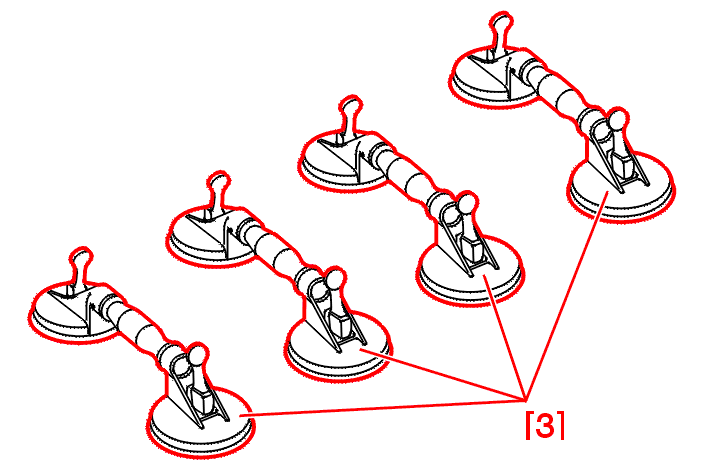 [3]