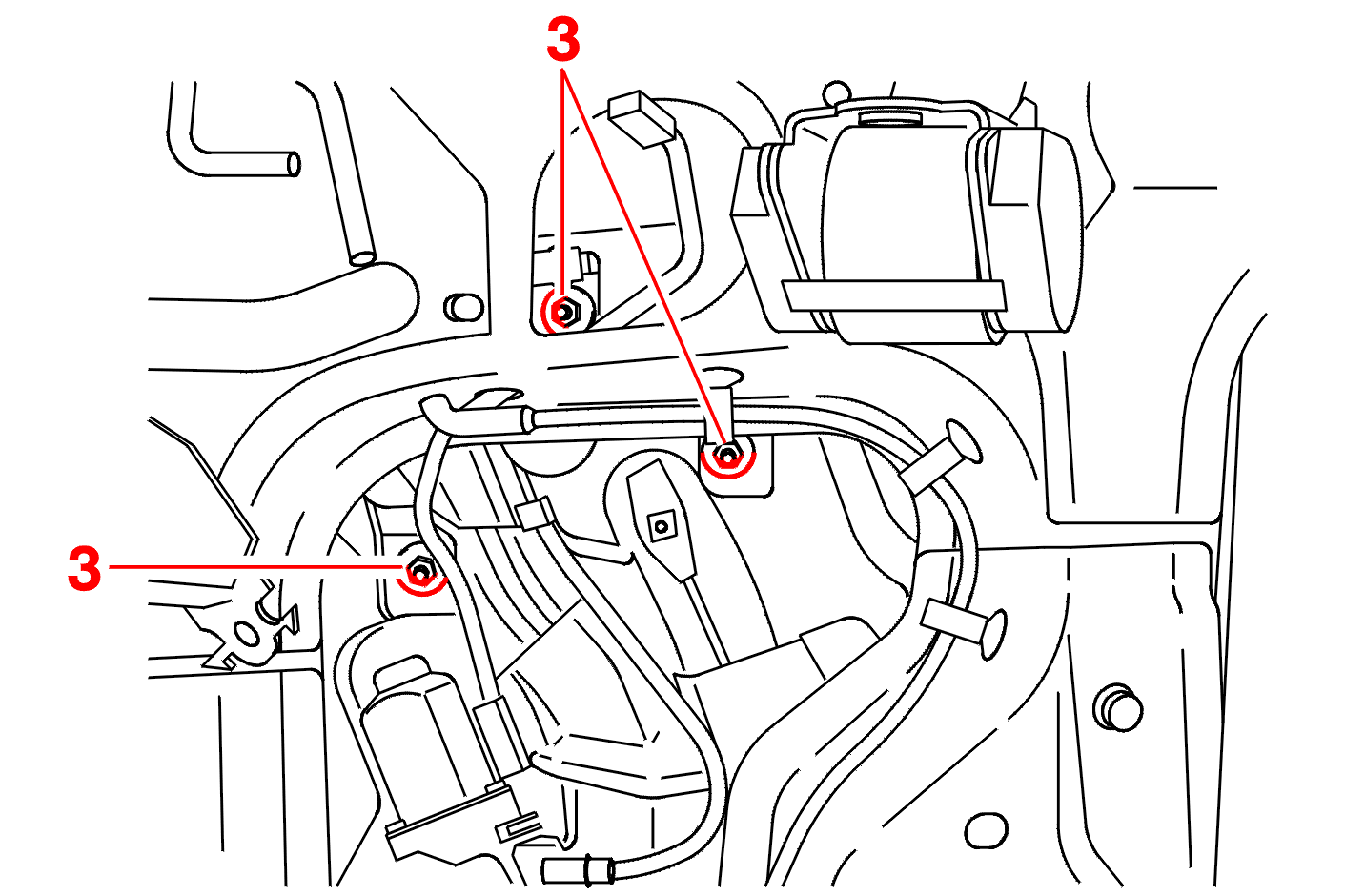 3
3