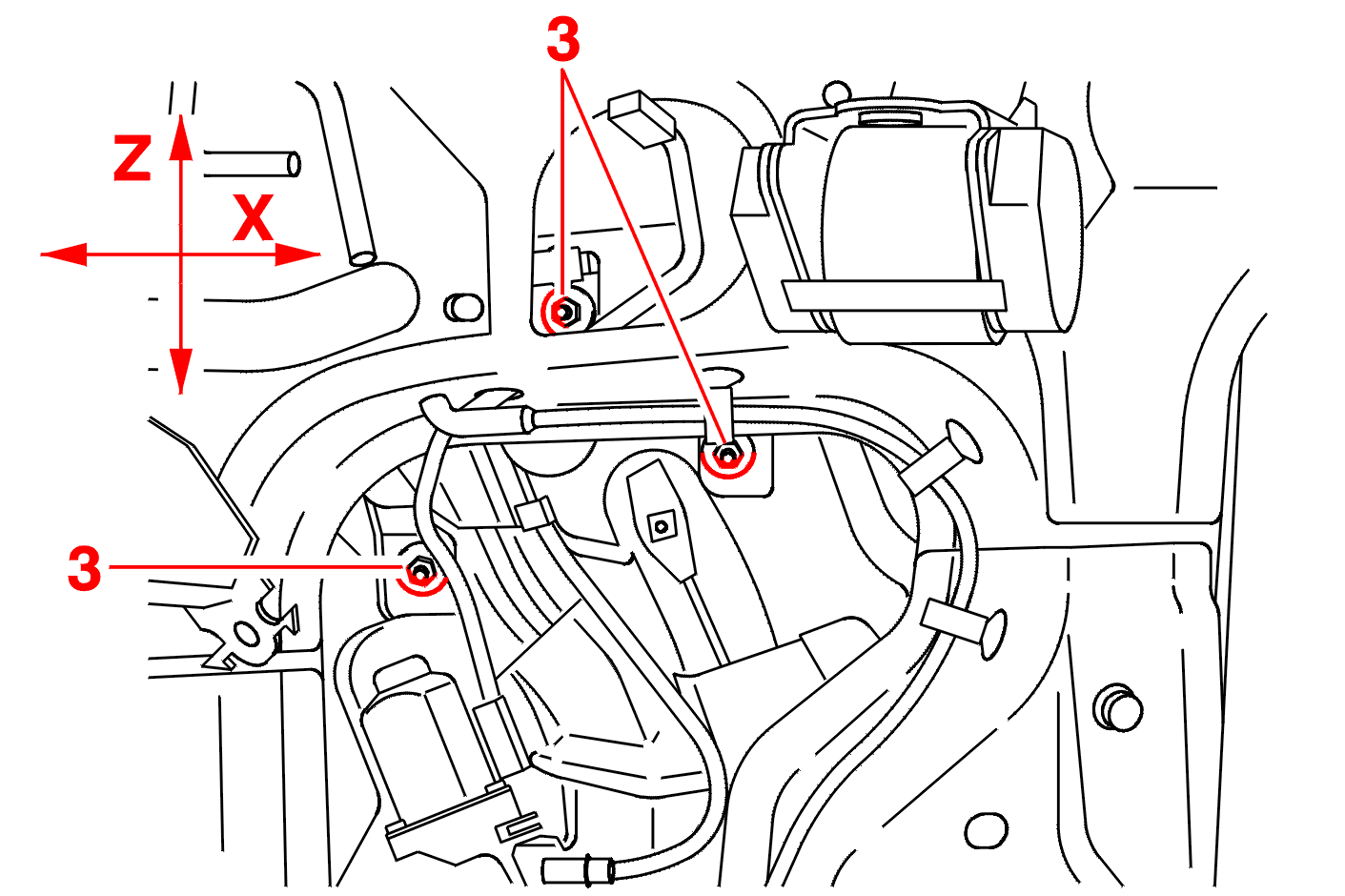 3
Z
X
3