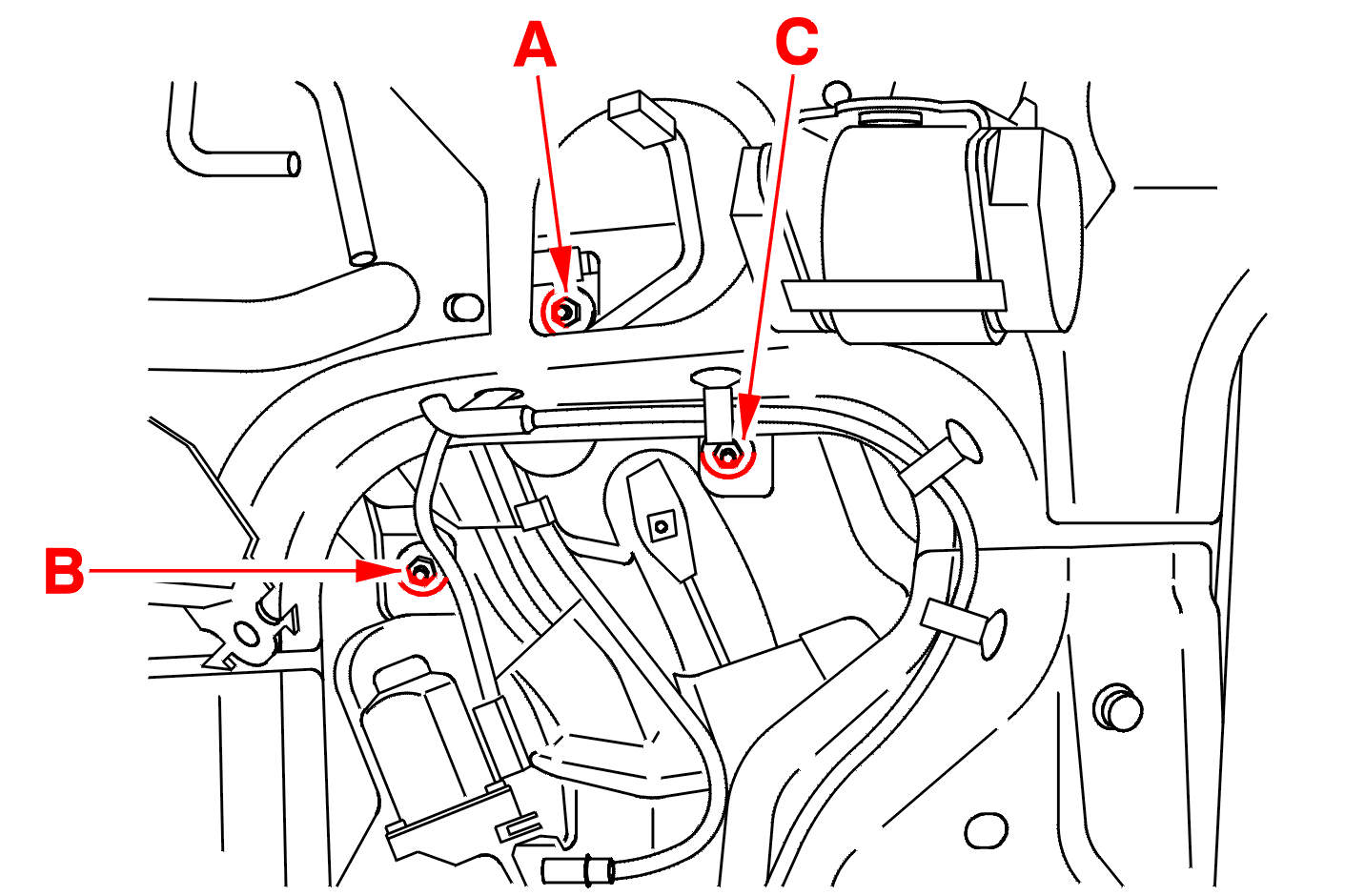 A
C
B