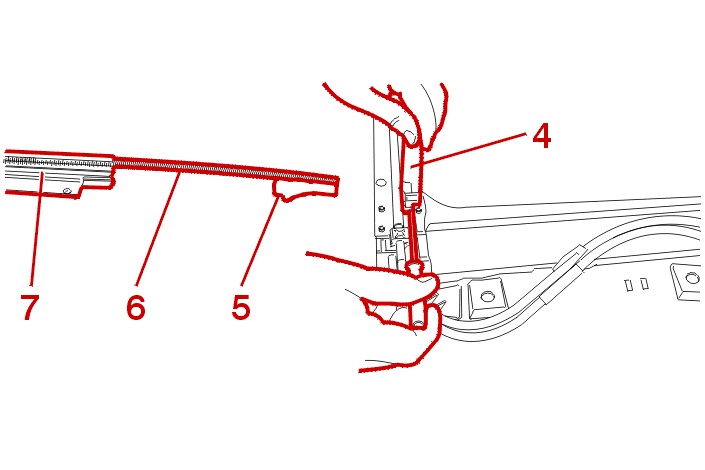 4
7
6
5