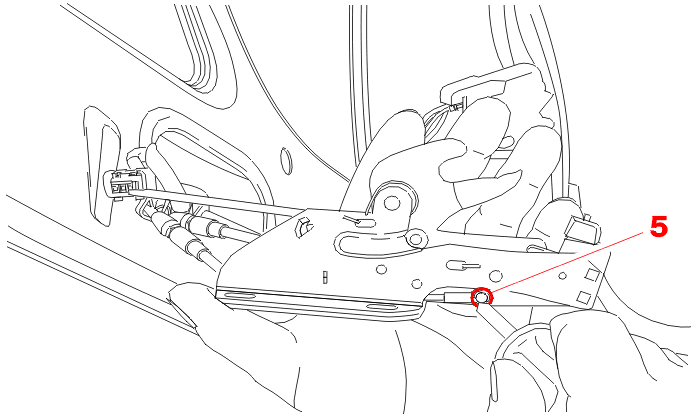 5