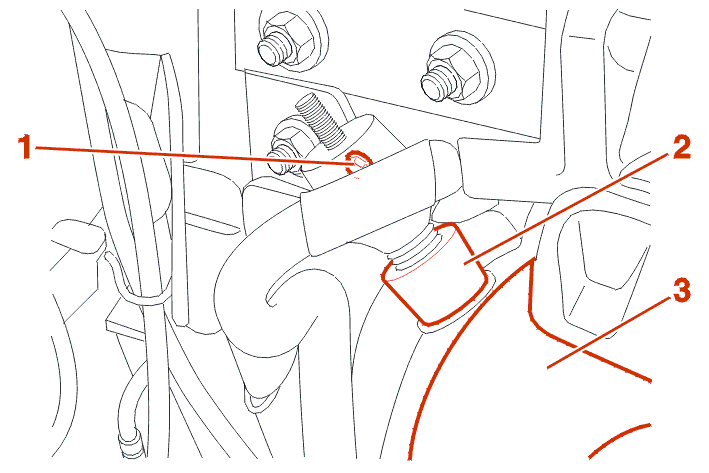 1
2
3