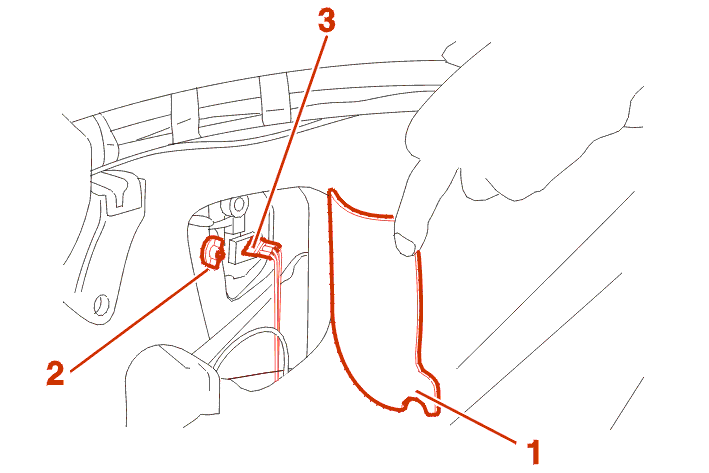 3

2

1