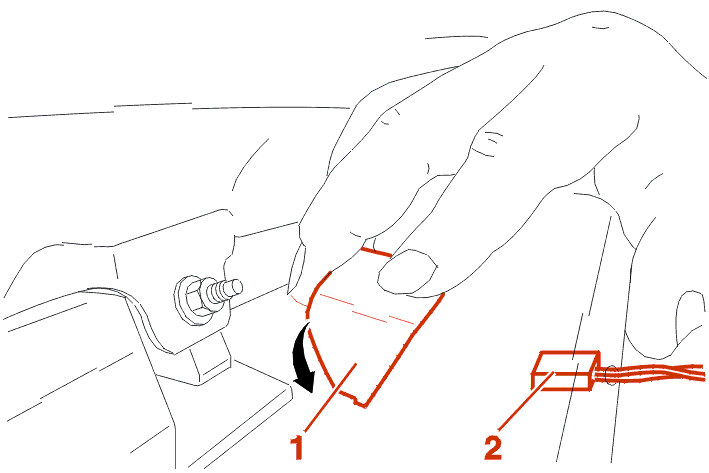 1
2