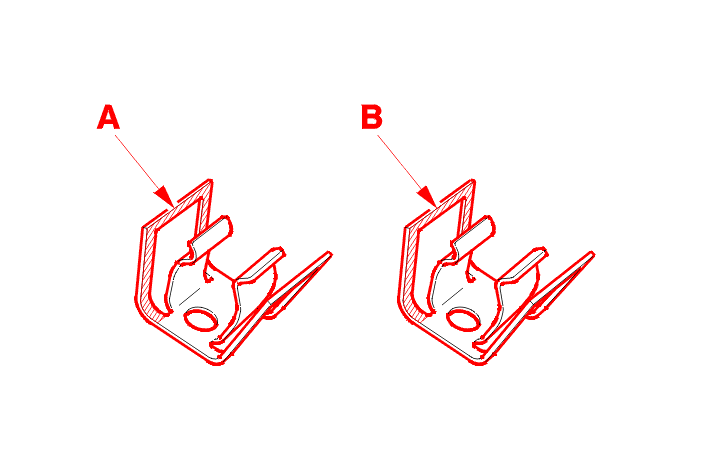 A

B