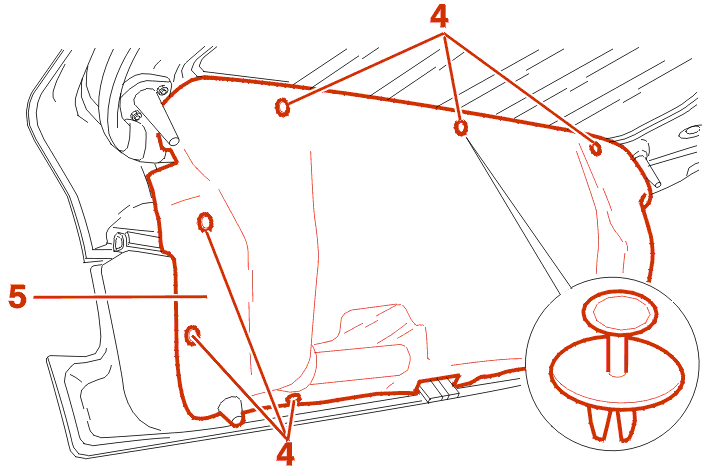 4
5
4