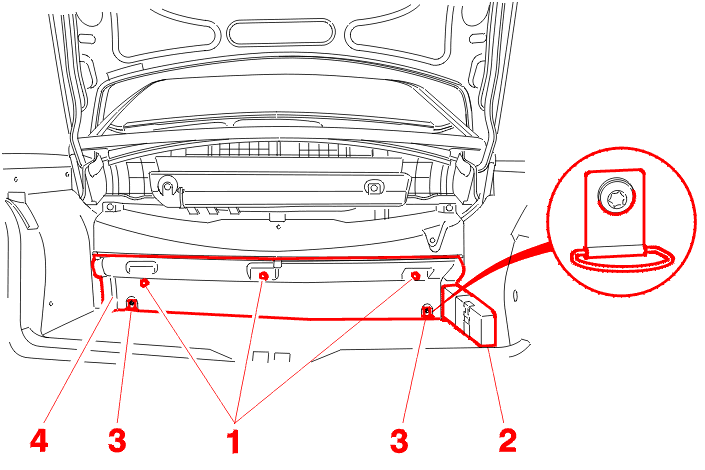 4 3 1 3 2