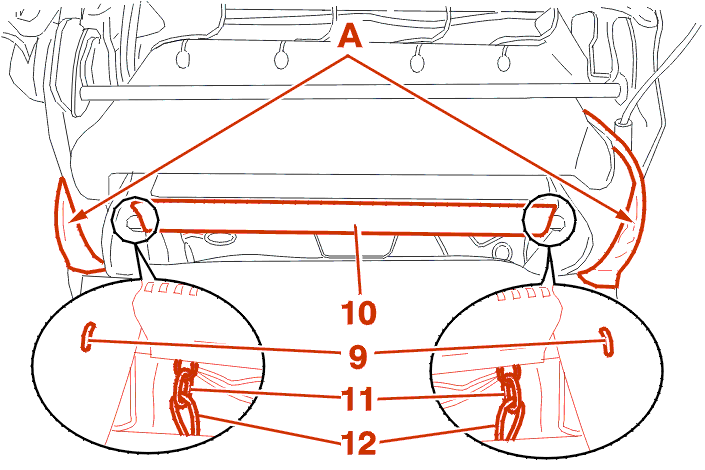 A
10
9
11
12