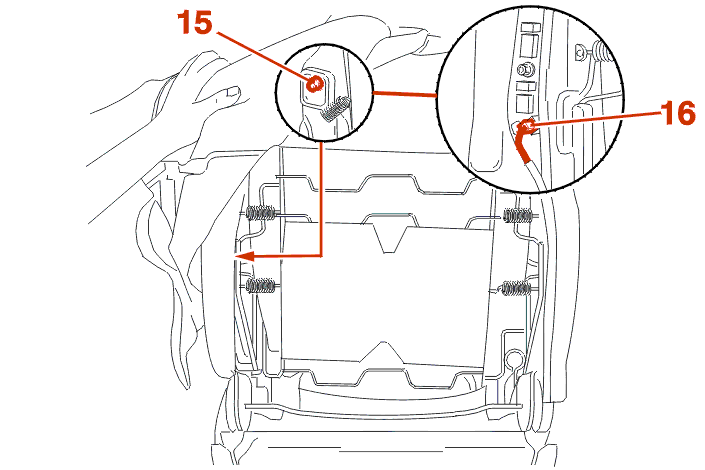 15

16