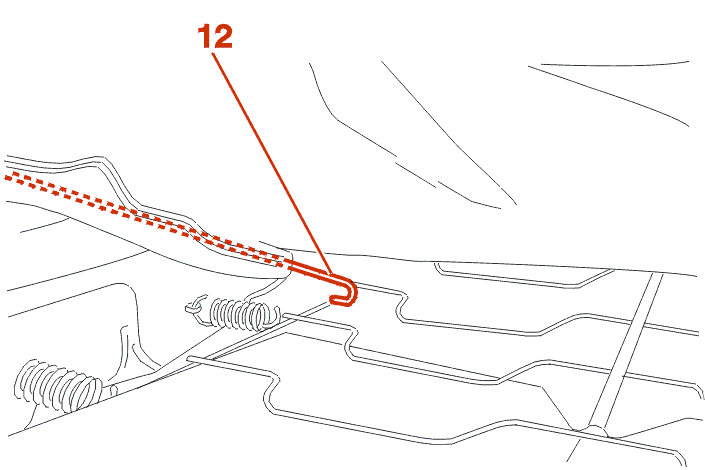 12