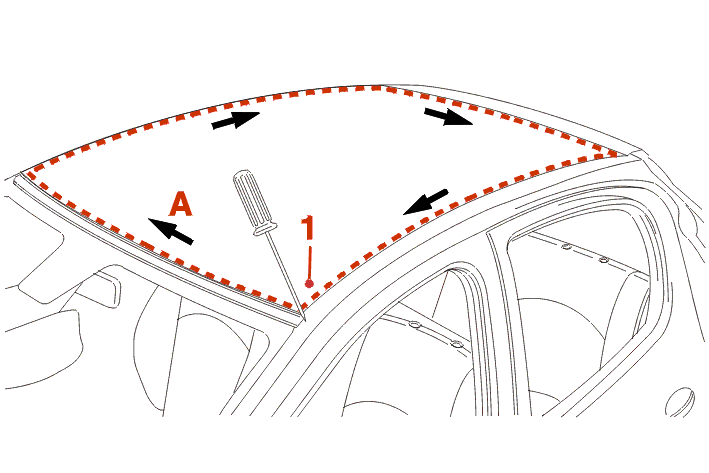 A
1