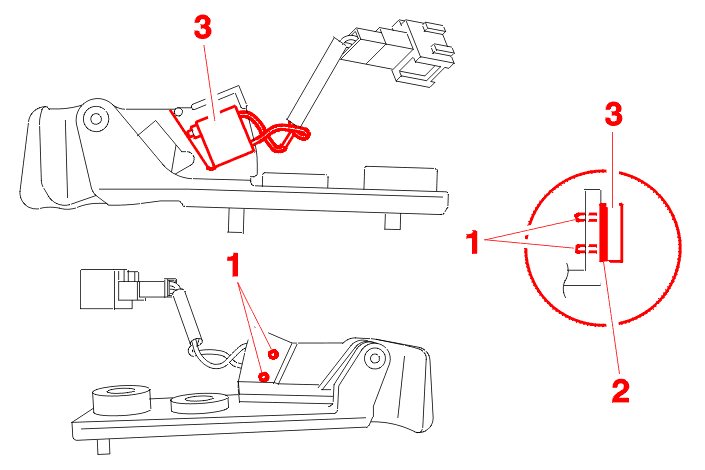 3
3
1
1
2