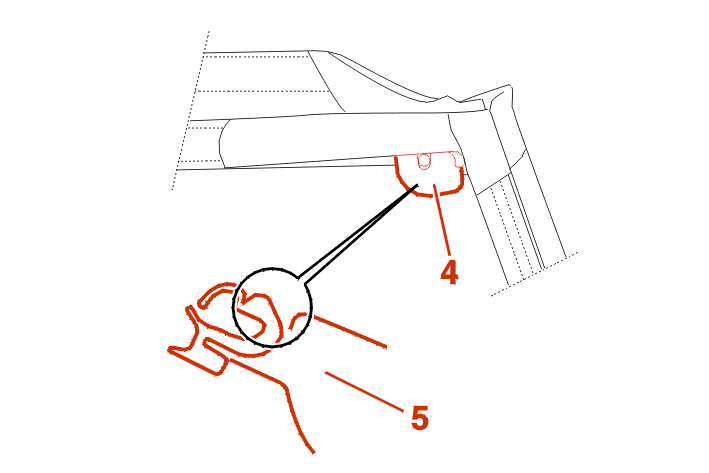 4

5