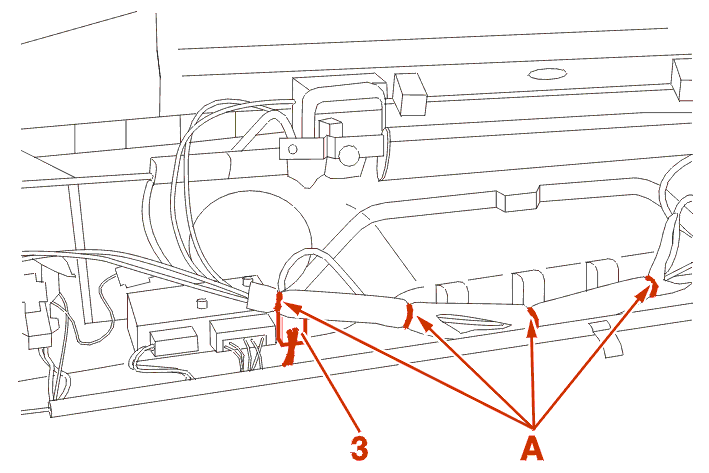 3
A