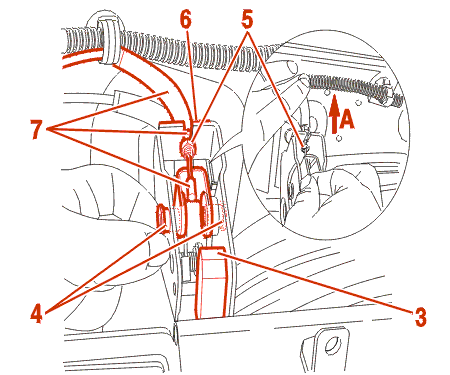 6
5
7
A
4
3