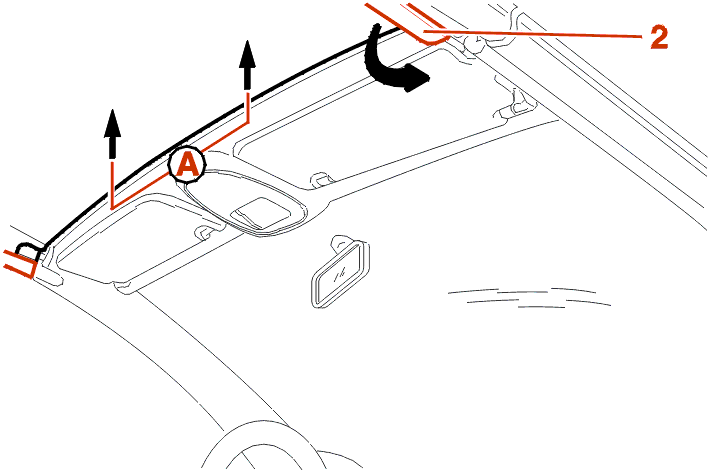 2
A