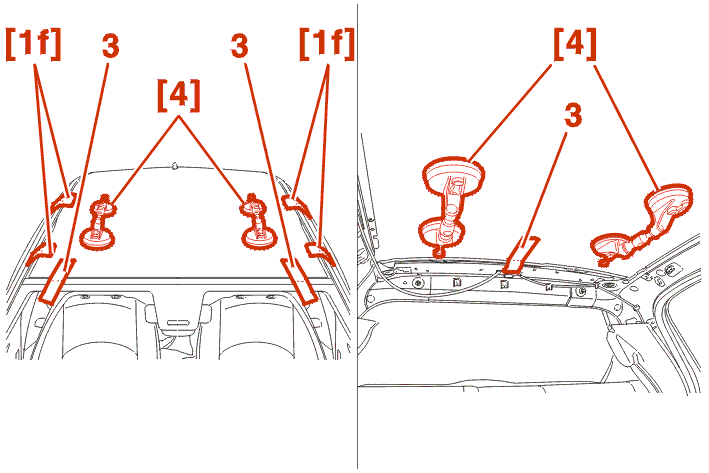 [1f] 3 3 [1f]

[4]

[4]

3