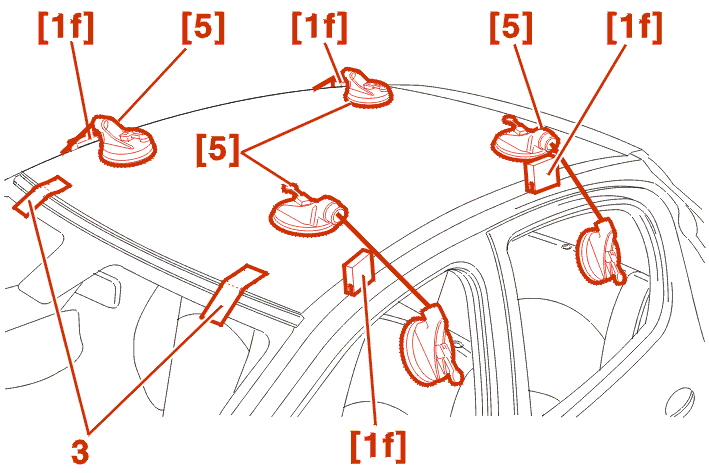 [1f] [5] [1f] [5] [1f]

[5]

3

[1f]