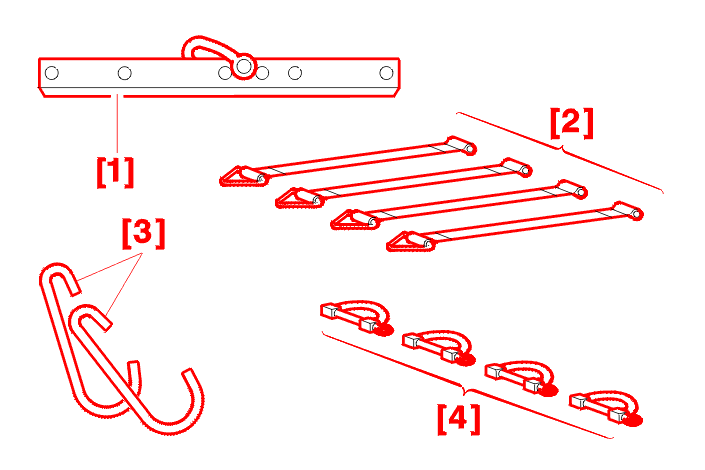 [1]

[2]

[3]

[4]